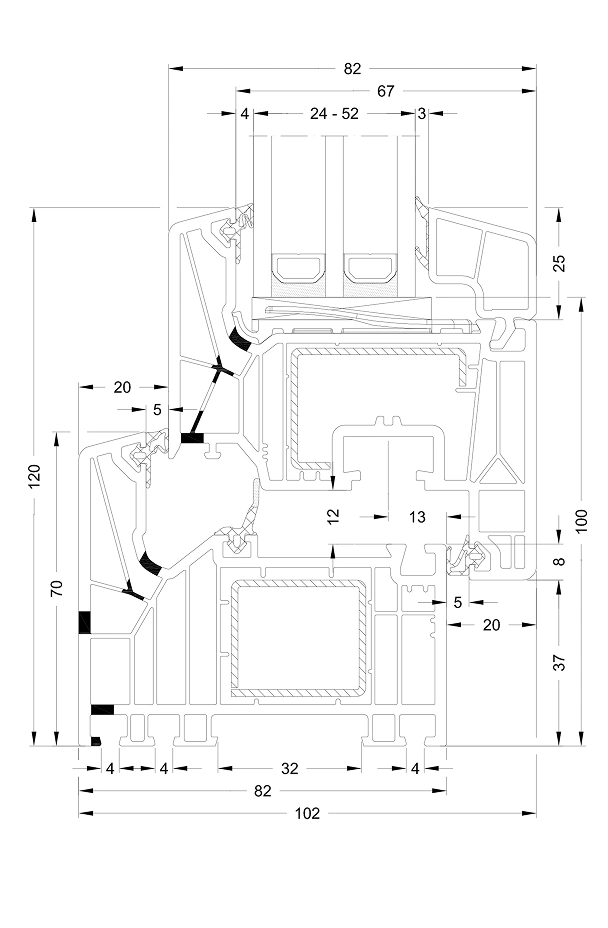 82
67
4
24 - 52
3
25
20
5
120
70
12
13
100
8
5
20
37
4
4
32
4
82
102